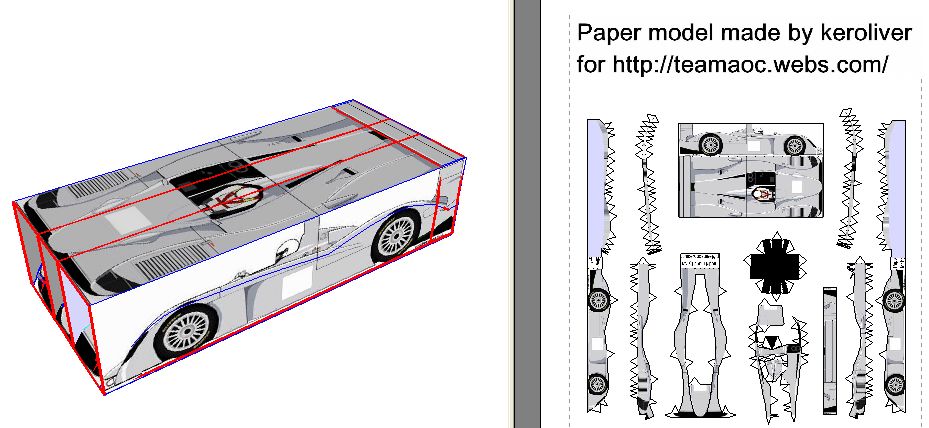 Paper model made by keroliver
for http://teamaoc.webs.com/