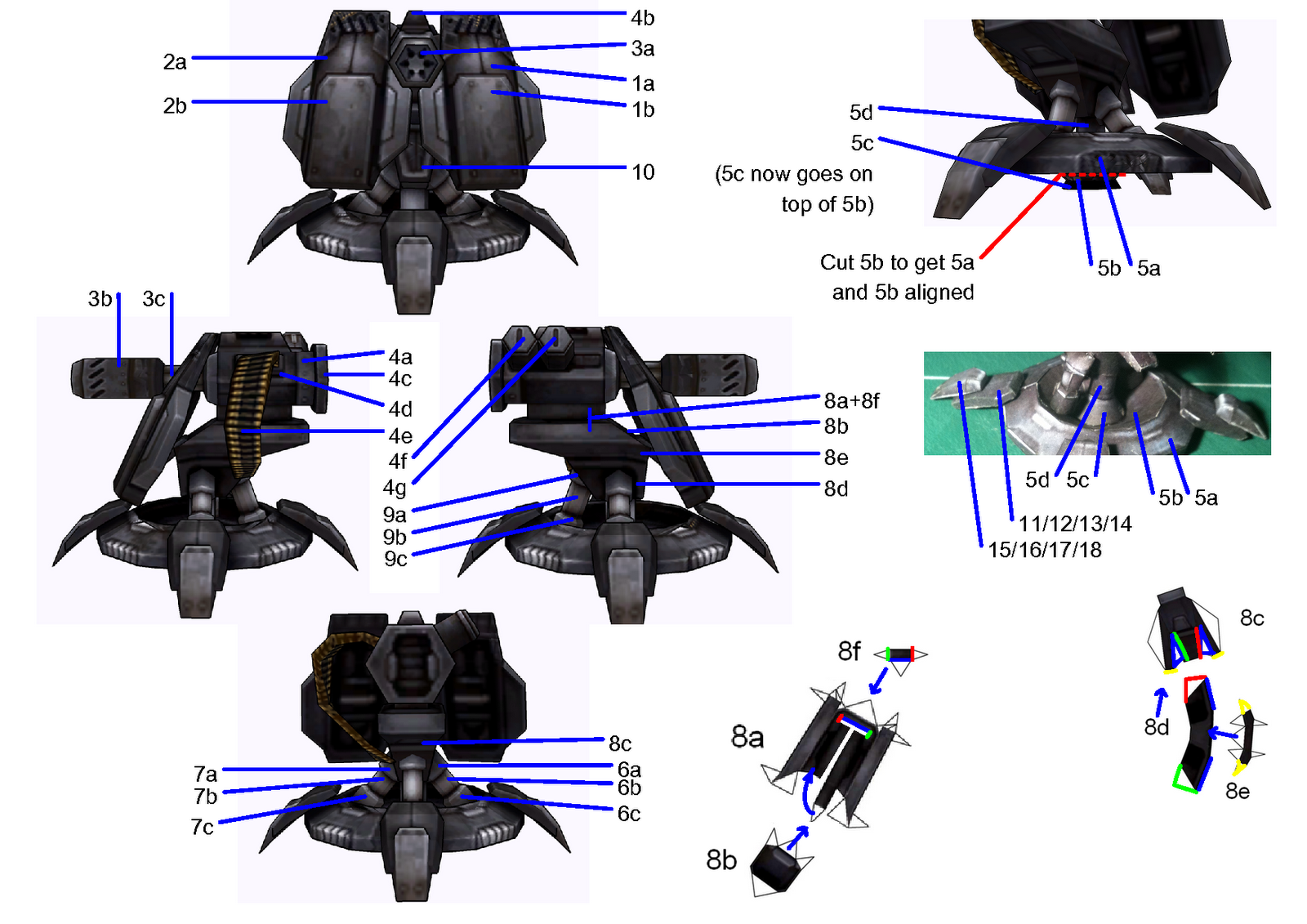 2a
2b
4b
3a
1a
1b
10

5d
5c
(5c now goes on top of 5b)
Cut 5b to get 5a and 5b aligned
5b
5a

3b
3c
4a
4c
4d
4e
4f
4g
9a
9b
9c

8a+8f
8b
8e
8d

5d
5c
5b
5a
11/12/13/14
15/16/17/18

8c
7a
7b
7c
6a
6b
6c

8f
8a
8b

8c
8d
8e