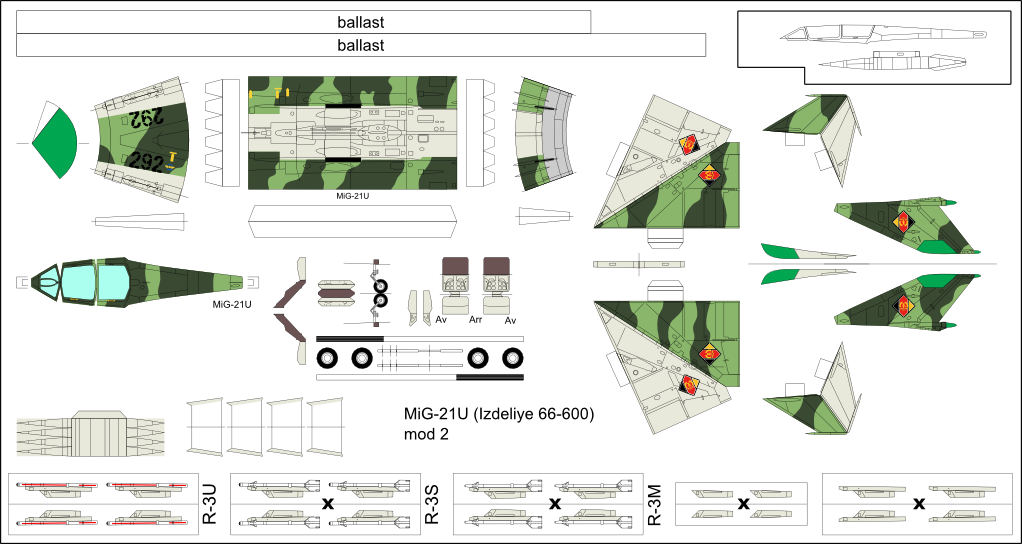 ballast
ballast

292
292

MiG-21U

MiG-21U

Av
Arr
Av

MiG-21U (Izdeliye 66-600)
mod 2

R-3U
x
R-3S
x
R-3M
x
x