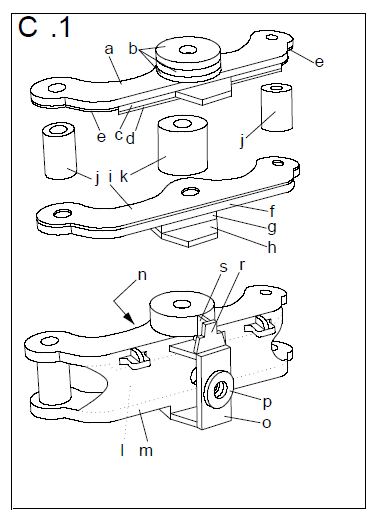 C .1

a
b
e
e
c
d
j
j
i
k
f
g
h
n
s
r
p
o
l
m