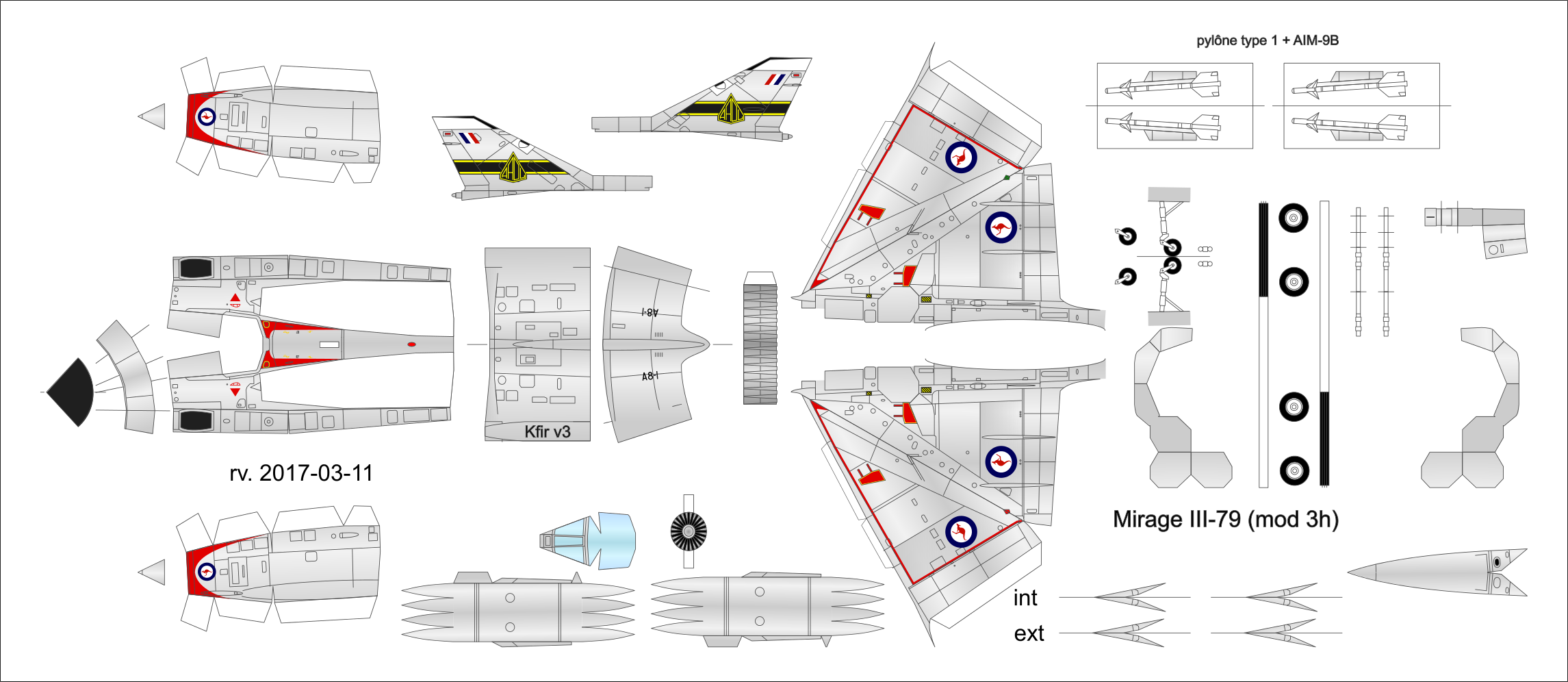 pylône type 1 + AIM-9B

A8-1

A8-1

Kfir v3

rv. 2017-03-11

Mirage III-79 (mod 3h)

int

ext