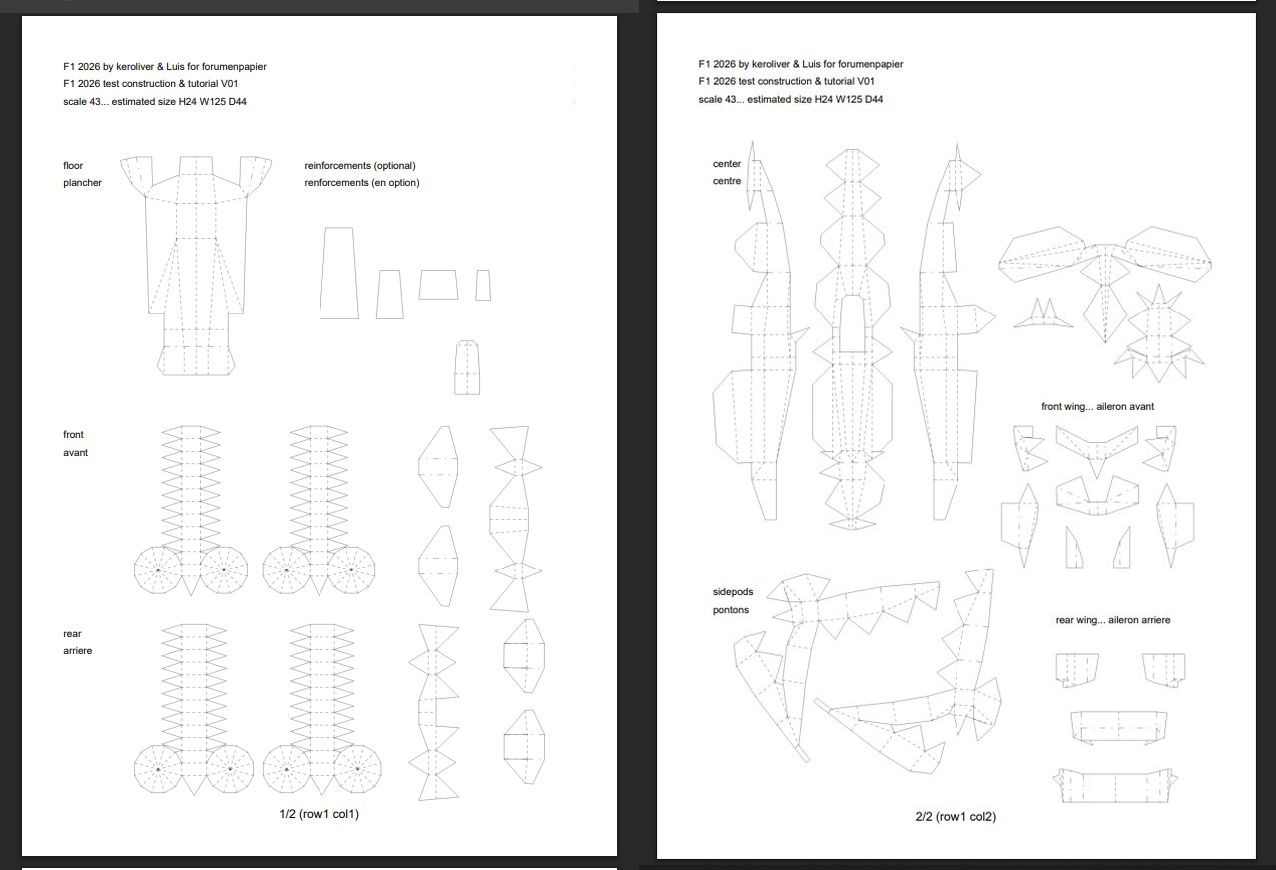 F1 2026 by keroliver & Luis for forumenpapier
F1 2026 test construction & tutorial V01
scale 43... estimated size H24 W125 D44

floor
plancher

reinforcements (optional)
renforcements (en option)

front
avant

rear
arriere

1/2 (row1 col1)

F1 2026 by keroliver & Luis for forumenpapier
F1 2026 test construction & tutorial V01
scale 43... estimated size H24 W125 D44

center
centre

front wing... aileron avant

sidepods
pontons

rear wing... aileron arriere

2/2 (row1 col2)