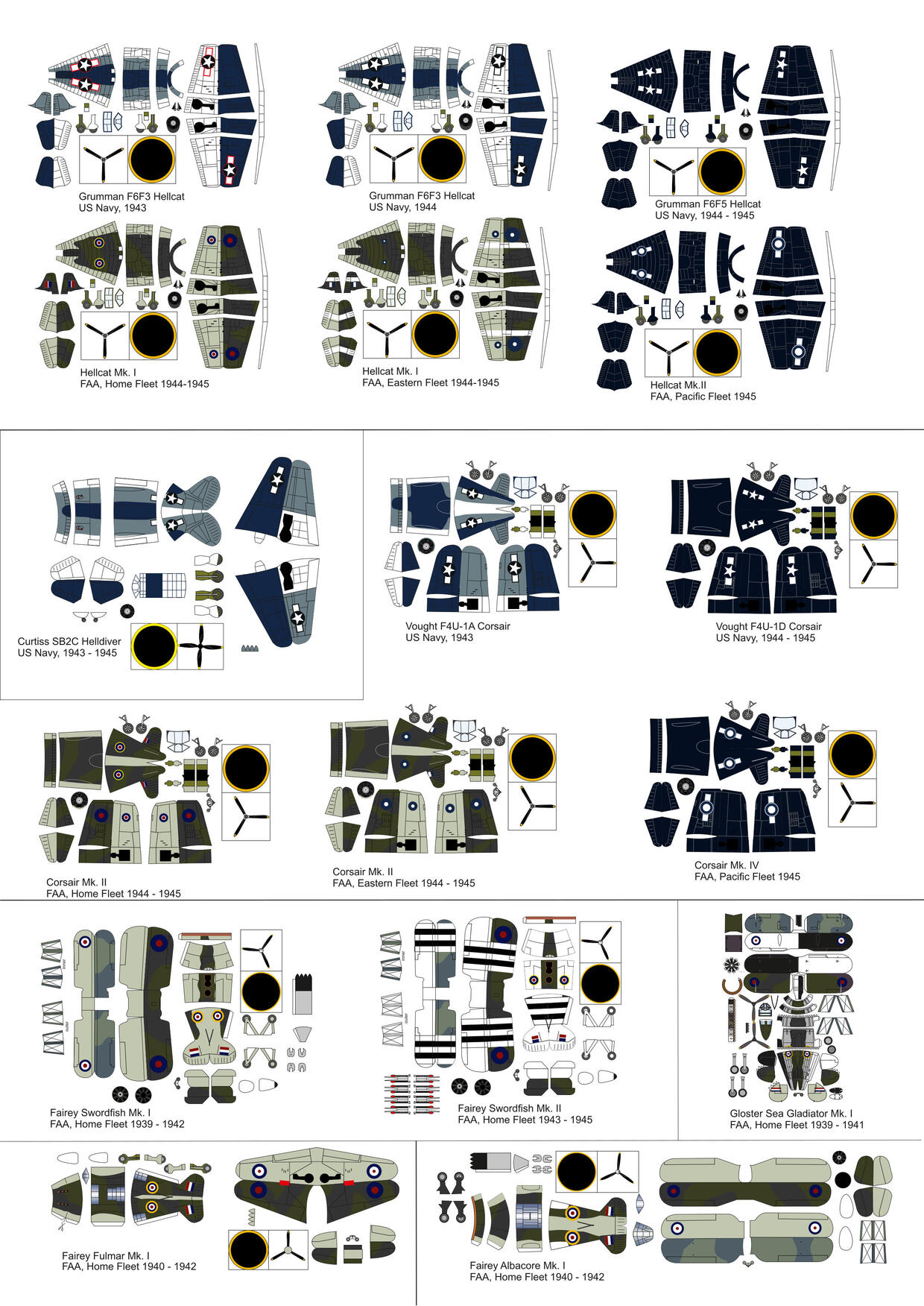 Grumman F6F3 Hellcat
US Navy, 1943

Grumman F6F3 Hellcat
US Navy, 1944

Grumman F6F5 Hellcat
US Navy, 1944 - 1945

Hellcat Mk. I
FAA, Home Fleet 1944-1945

Hellcat Mk. I
FAA, Eastern Fleet 1944-1945

Hellcat Mk.II
FAA, Pacific Fleet 1945

Curtiss SB2C Helldiver
US Navy, 1943 - 1945

Vought F4U-1A Corsair
US Navy, 1943

Vought F4U-1D Corsair
US Navy, 1944 - 1945

Corsair Mk. II
FAA, Home Fleet 1944 - 1945

Corsair Mk. II
FAA, Eastern Fleet 1944 - 1945

Corsair Mk. IV
FAA, Pacific Fleet 1945

inner
outer

Fairey Swordfish Mk. I
FAA, Home Fleet 1939 - 1942

inner
outer

Fairey Swordfish Mk. II
FAA, Home Fleet 1943 - 1945

Gloster Sea Gladiator Mk. I
FAA, Home Fleet 1939 - 1941

Fairey Fulmar Mk. I
FAA, Home Fleet 1940 - 1942

Fairey Albacore Mk. I
FAA, Home Fleet 1940 - 1942