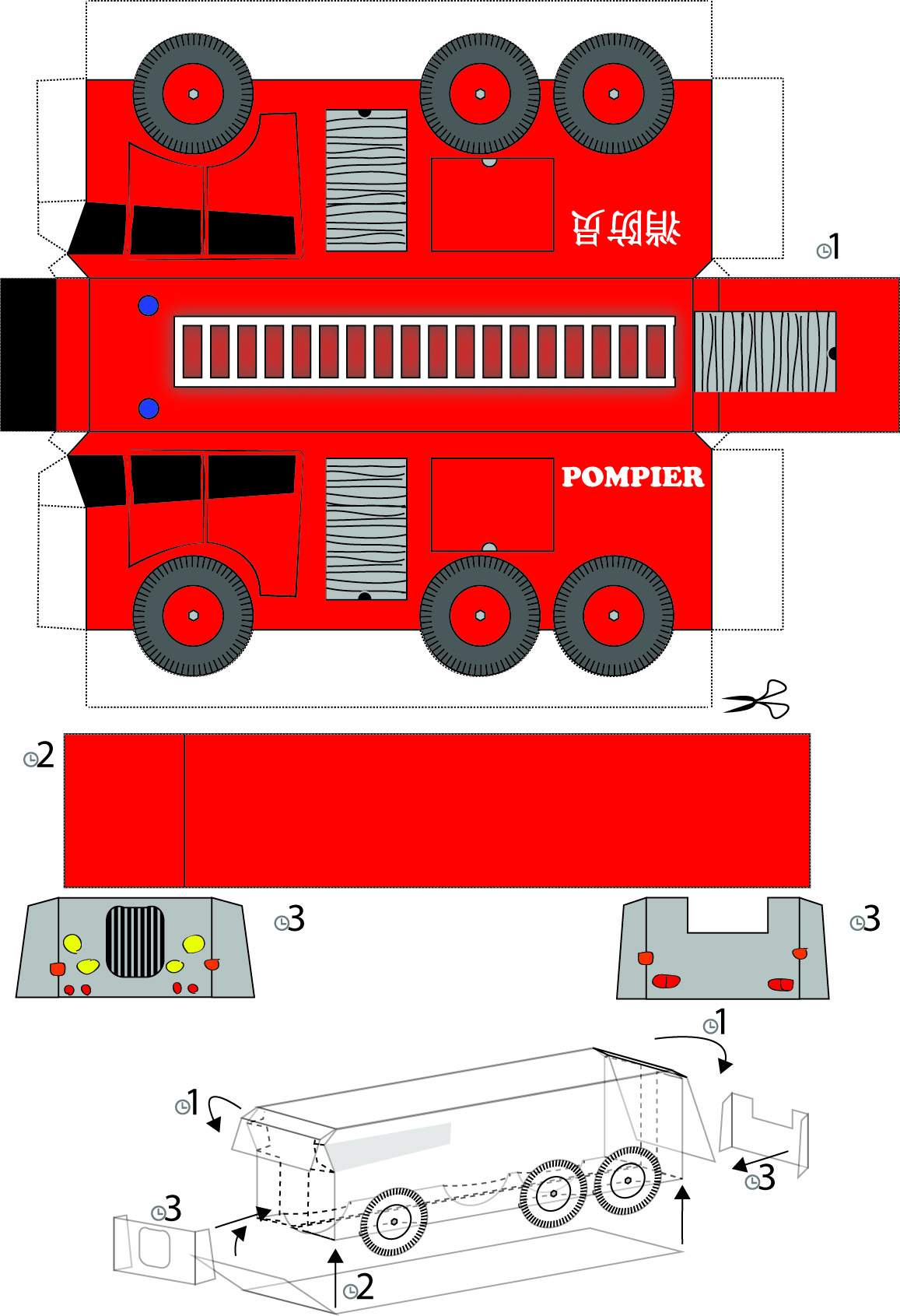 消防员

1

POMPIER

2

3

3

1

1

3

3

2