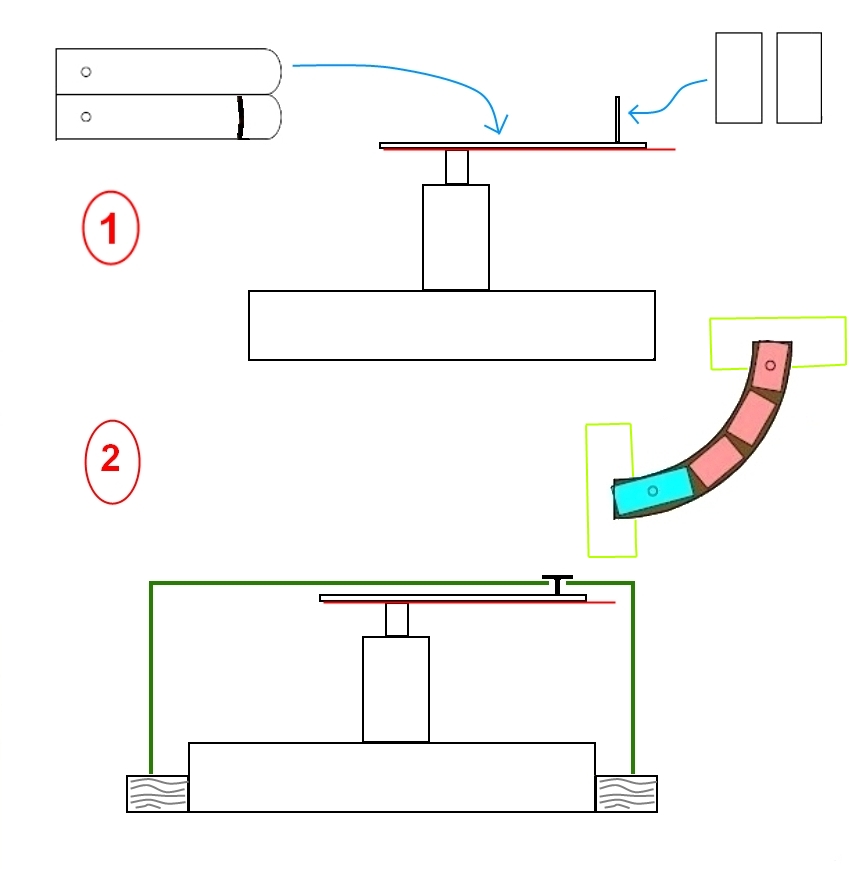 1

2