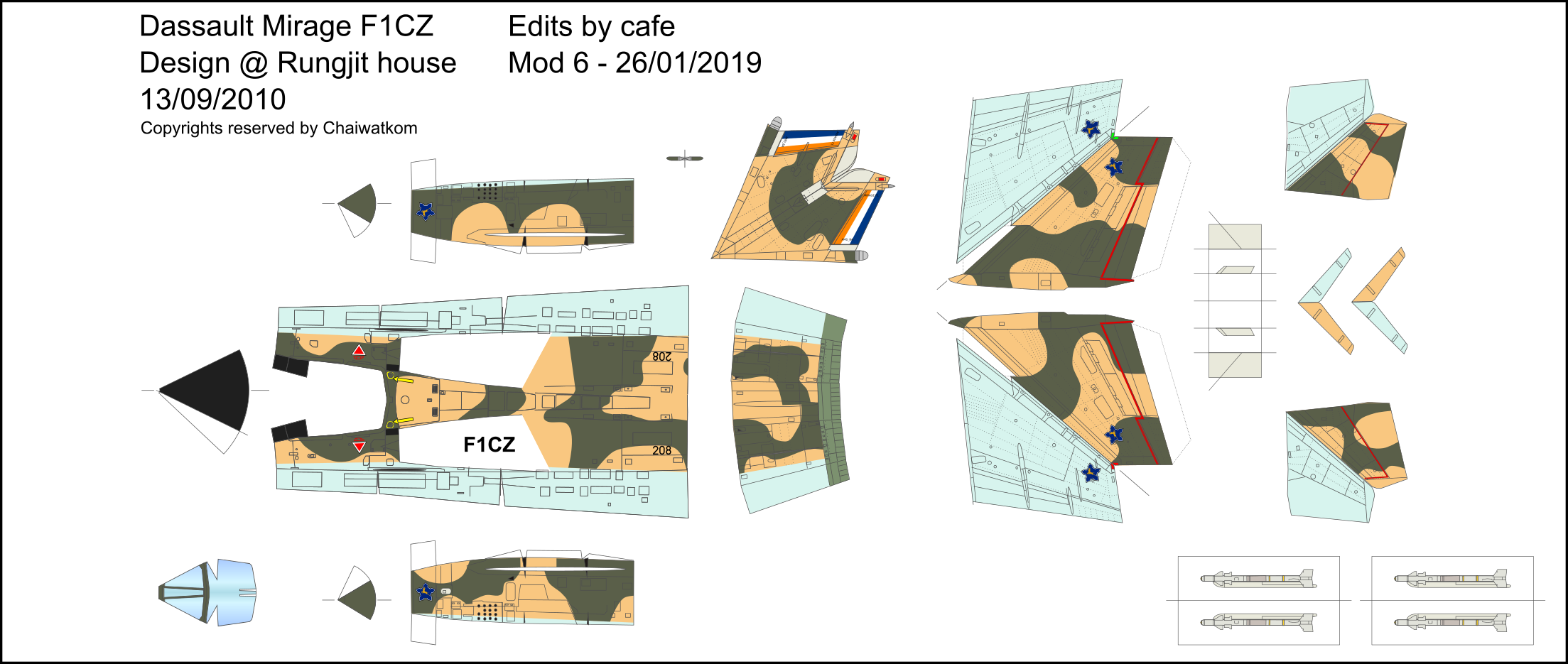 Dassault Mirage F1CZ
Design @ Rungjit house
13/09/2010
Copyrights reserved by Chaiwatkom

Edits by cafe
Mod 6 - 26/01/2019

208
F1CZ
208